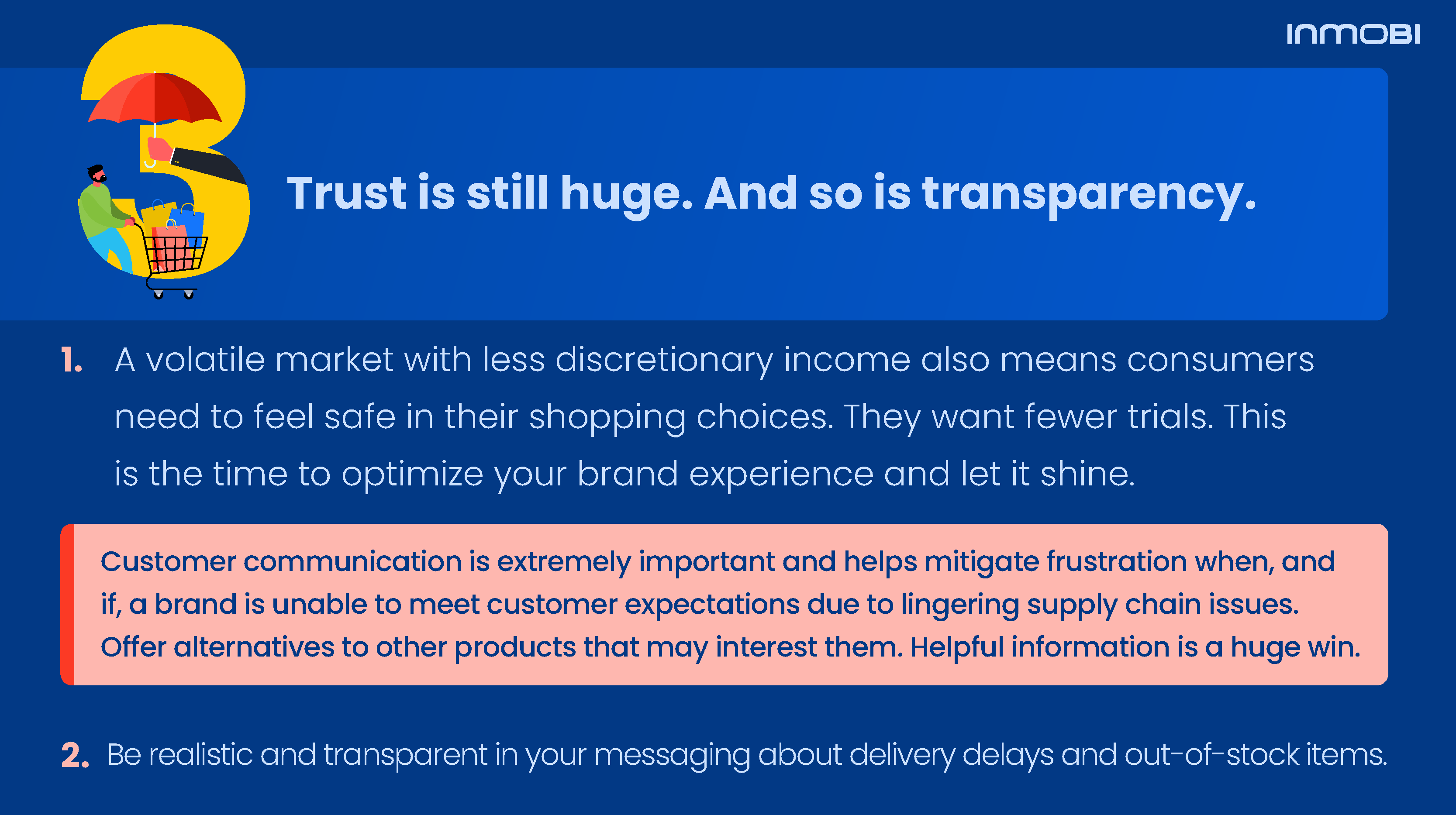 INMOBI

3

Trust is still huge. And so is transparency.

1. A volatile market with less discretionary income also means consumers need to feel safe in their shopping choices. They want fewer trials. This is the time to optimize your brand experience and let it shine.

Customer communication is extremely important and helps mitigate frustration when, and if, a brand is unable to meet customer expectations due to lingering supply chain issues. Offer alternatives to other products that may interest them. Helpful information is a huge win.

2. Be realistic and transparent in your messaging about delivery delays and out-of-stock items.